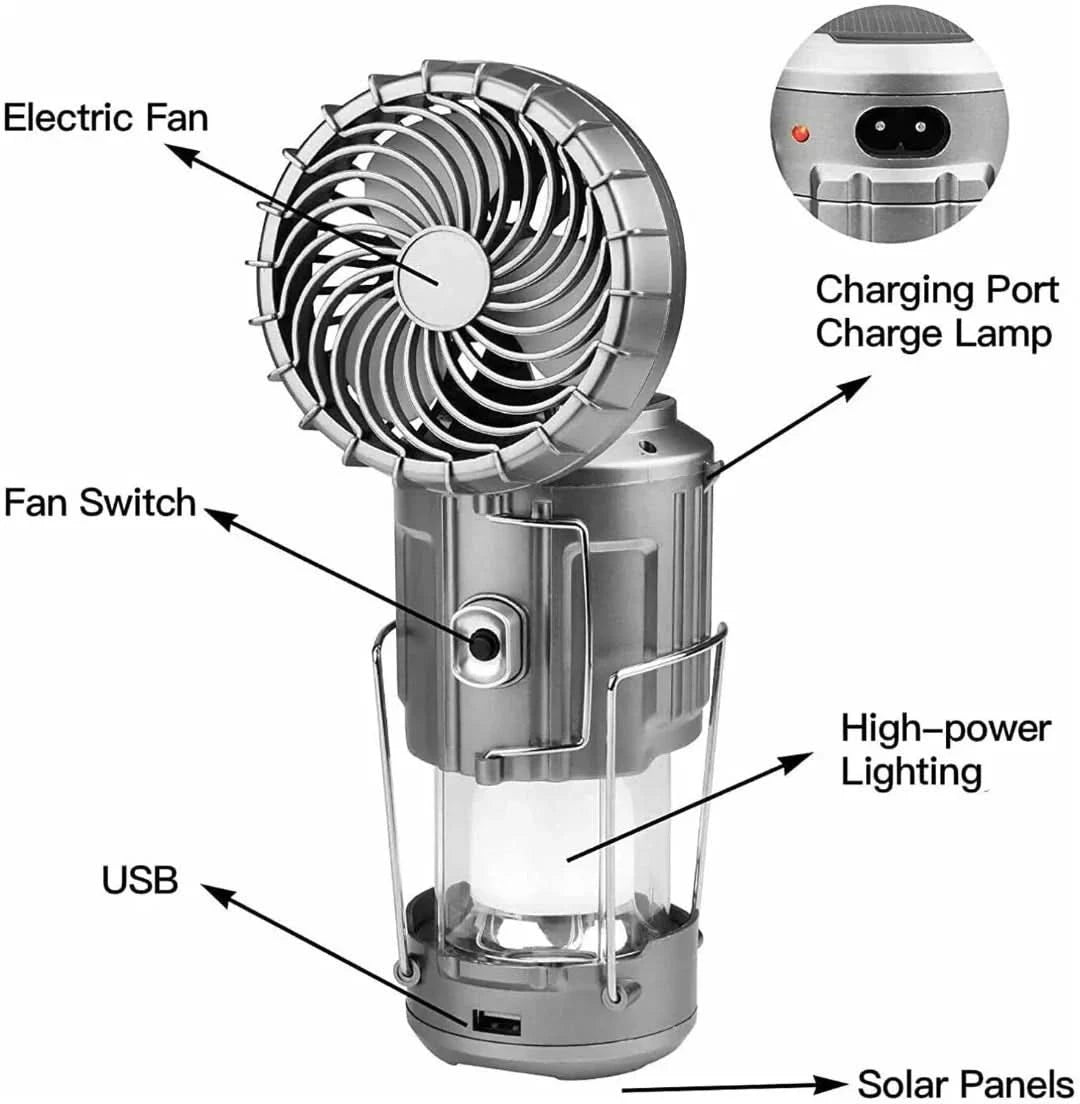 Electric Fan

Charging Port
Charge Lamp

Fan Switch

High-power
Lighting

USB

Solar Panels