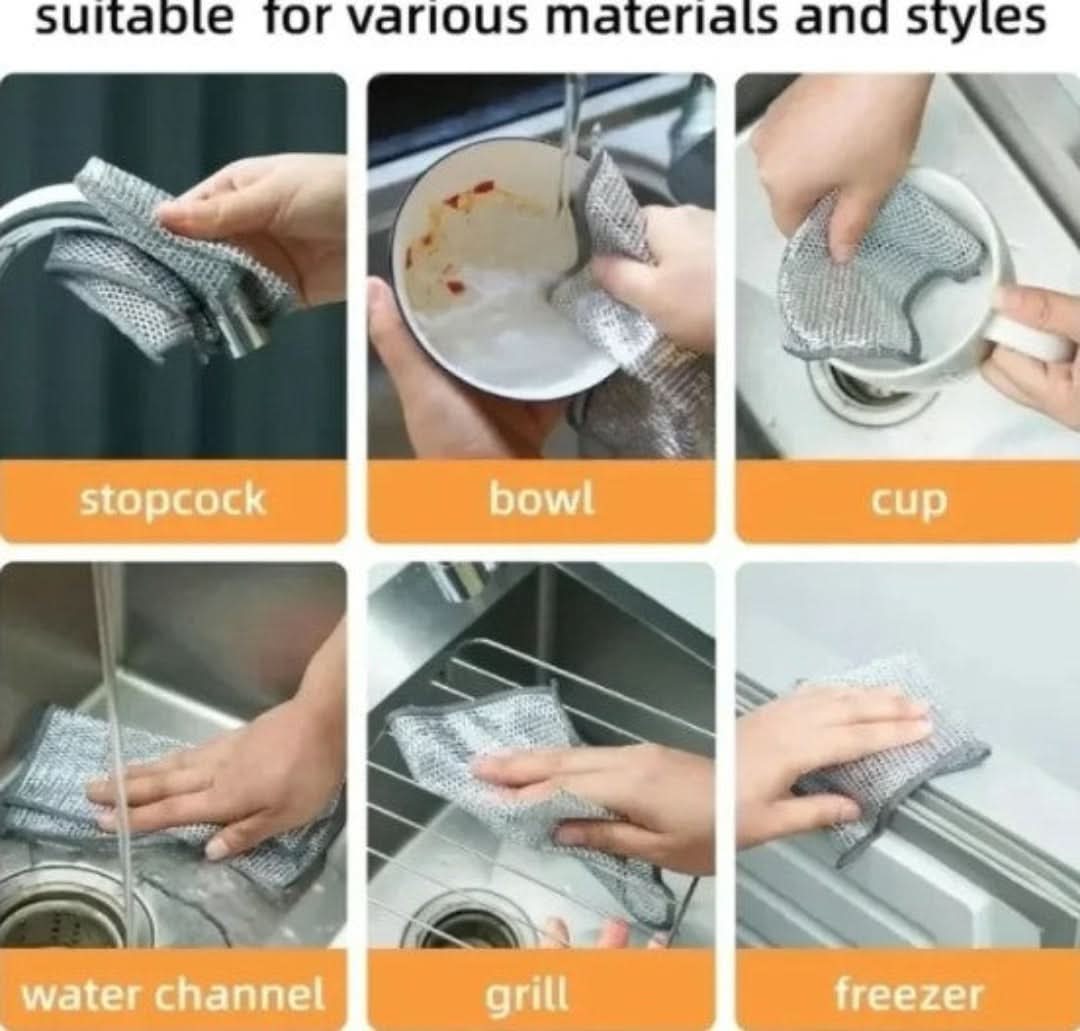 suitable for various materials and styles

stopcock

bowl

cup

water channel

grill

freezer