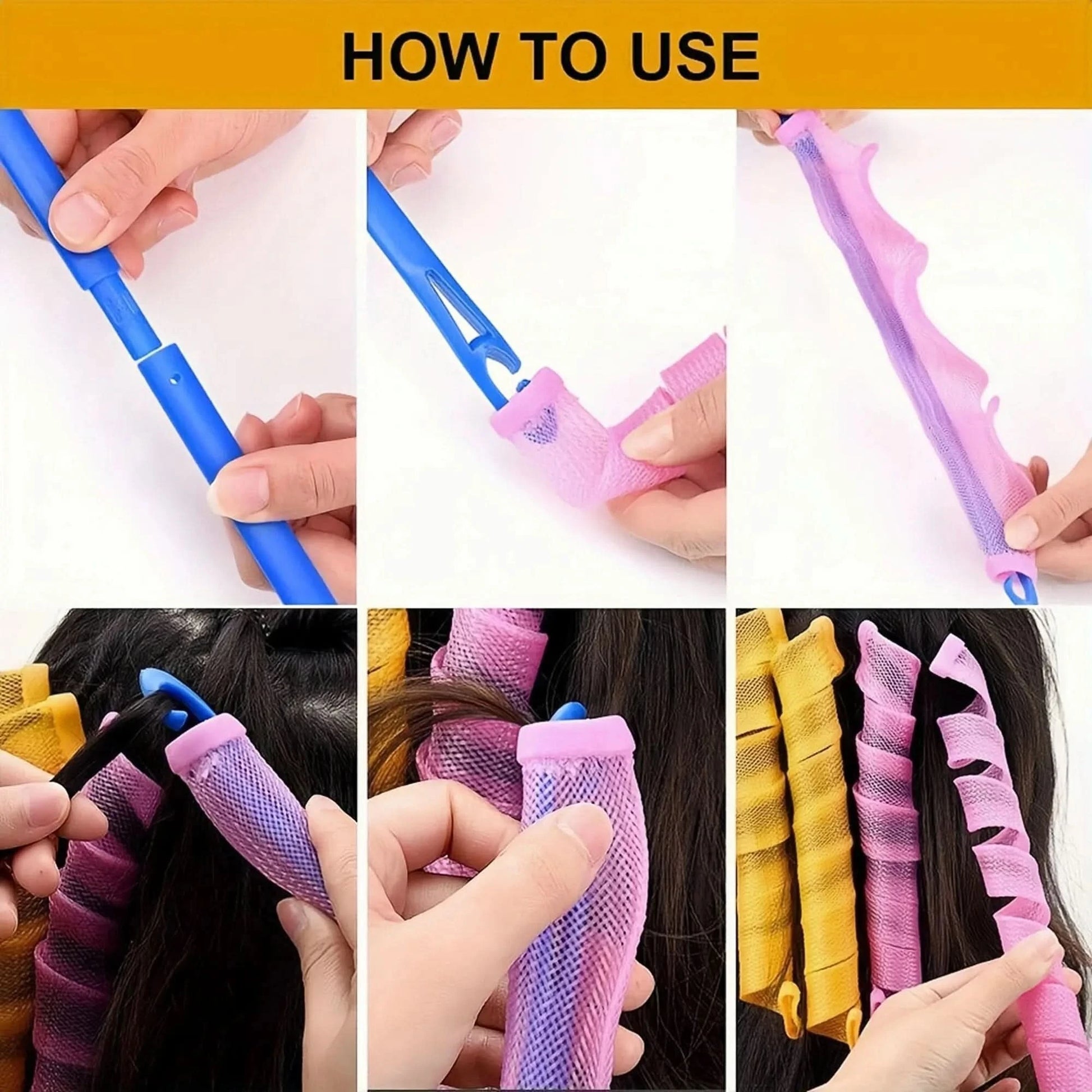 HOW TO USE