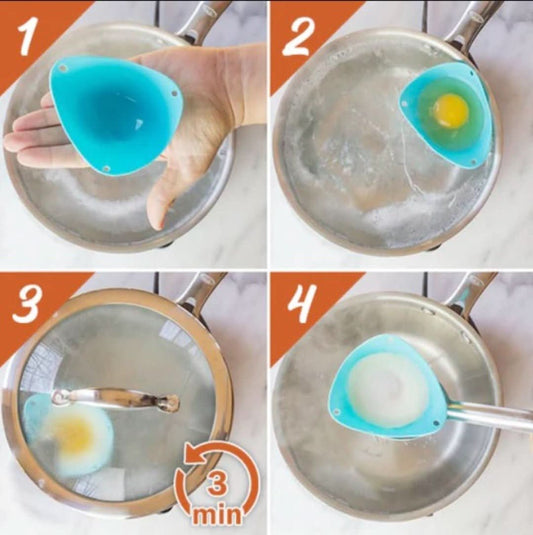 1

2

3

3
min

4