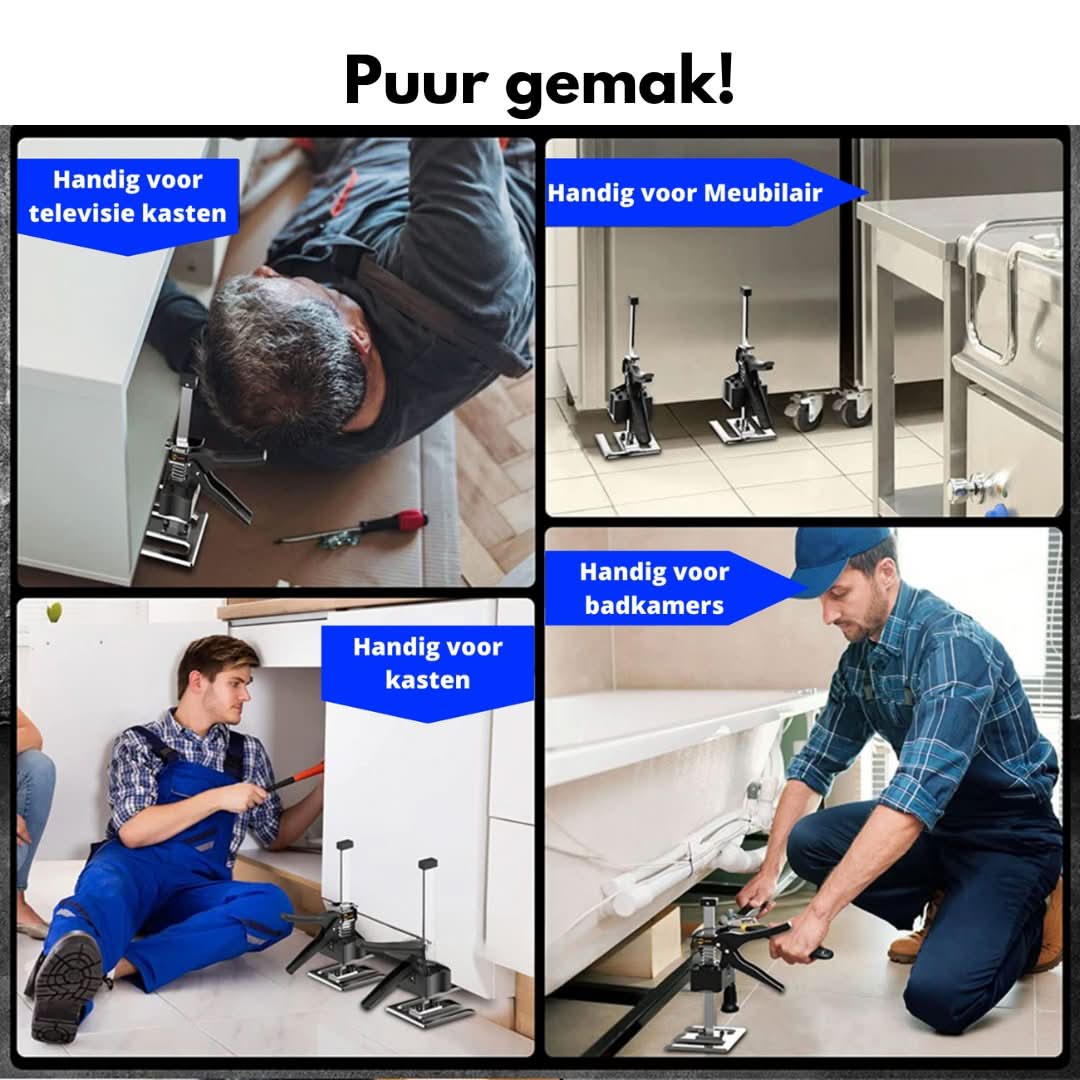 Puur gemak!

Handig voor televisie kasten

Handig voor Meubilair

Handig voor kasten

Handig voor badkamers