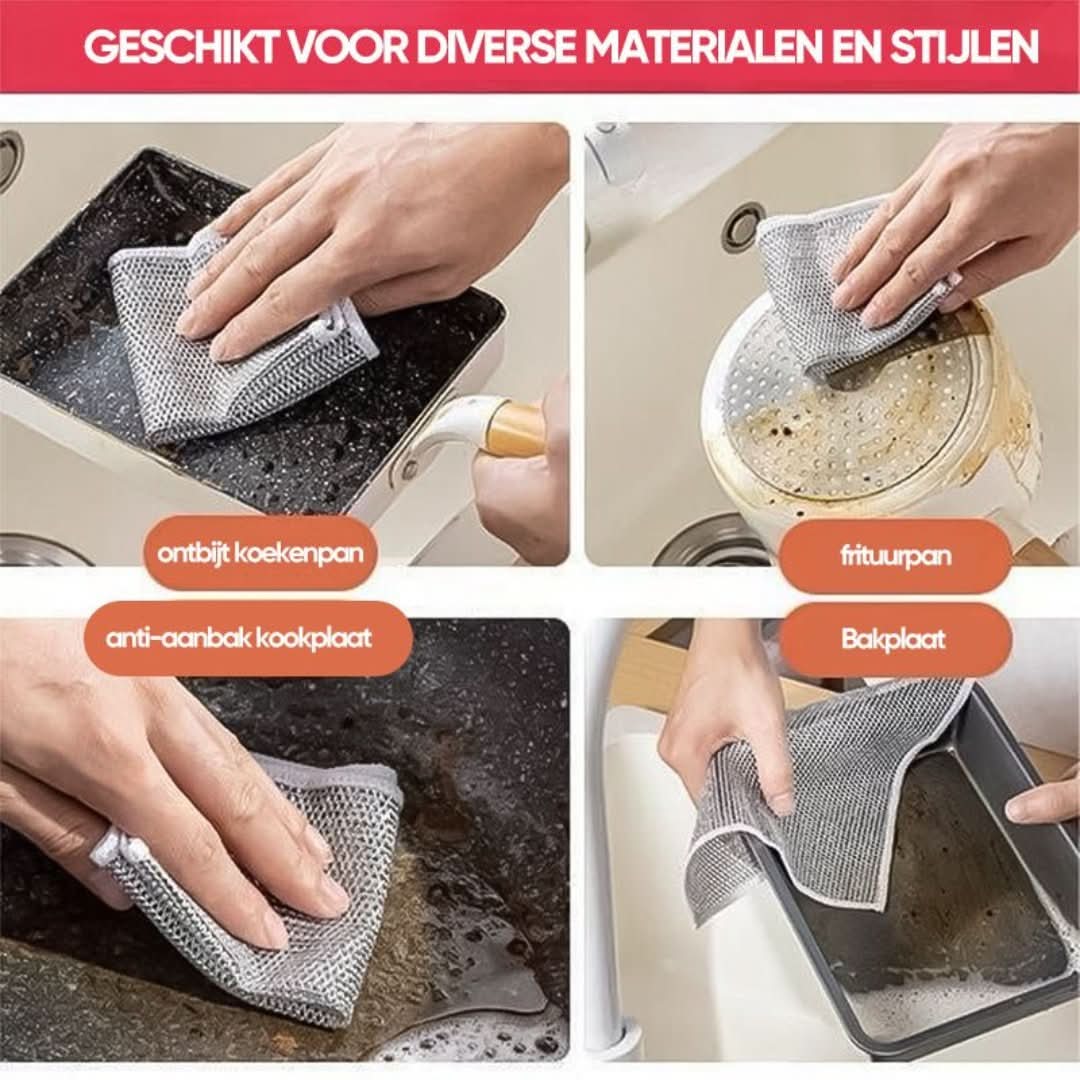 GESCHIKT VOOR DIVERSE MATERIALEN EN STIJLEN

ontbijt koekenpan

frituurpan

anti-aanbak kookplaat

Bakplaat