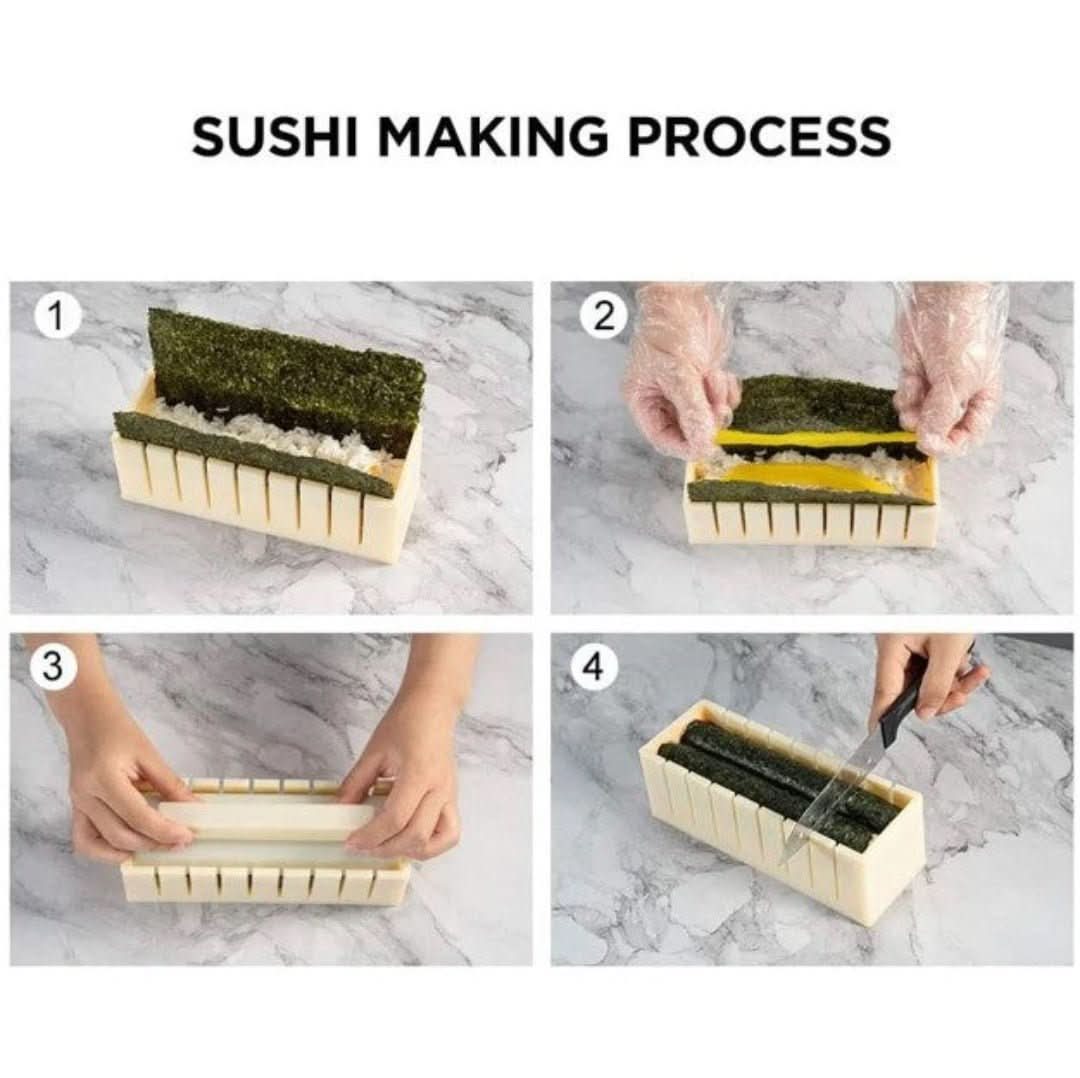 SUSHI MAKING PROCESS

1

2

3

4