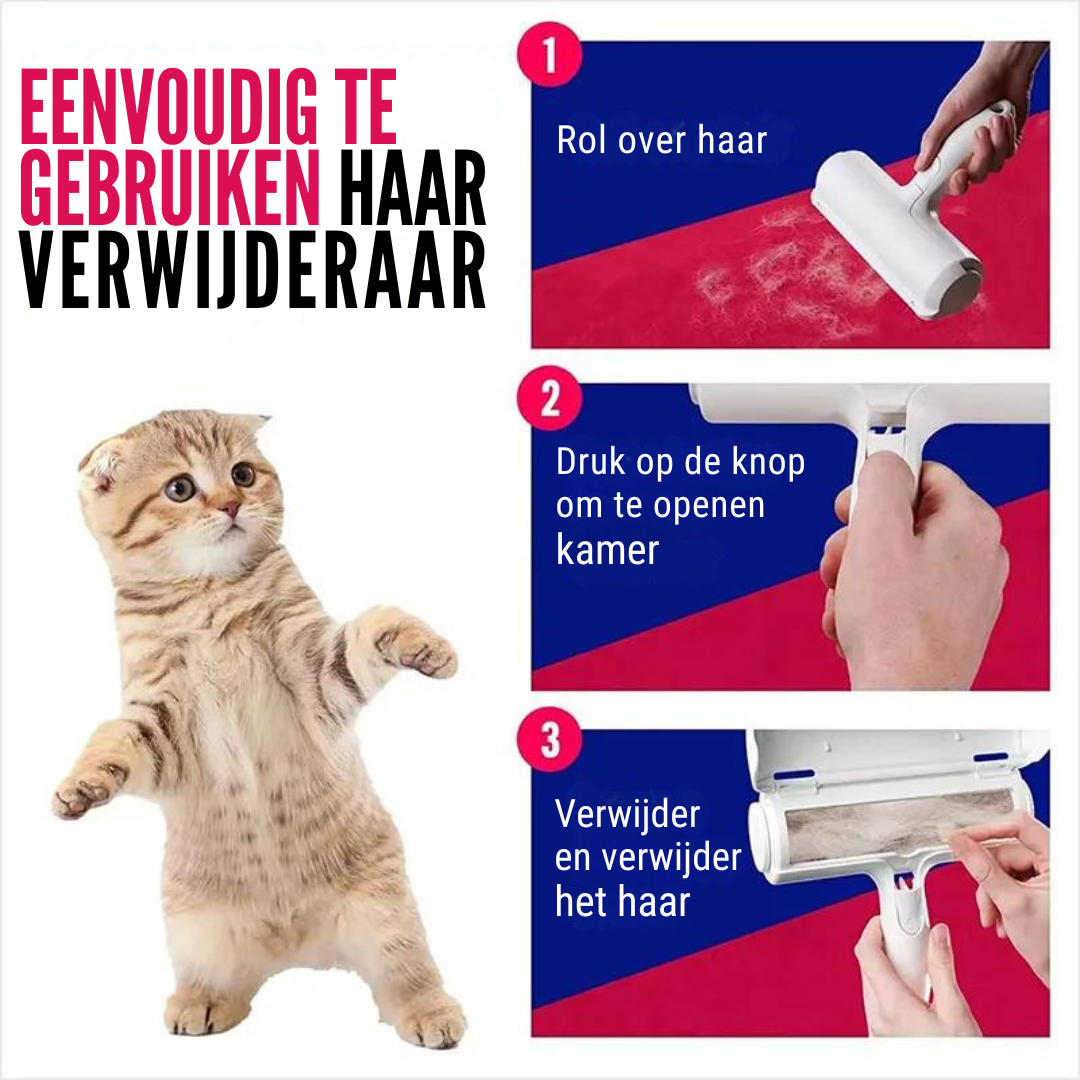 EENVOUDIG TE GEBRUIKEN HAAR VERWIJDERAAR

1

Rol over haar

2

Druk op de knop om te openen kamer

3

Verwijder en verwijder het haar