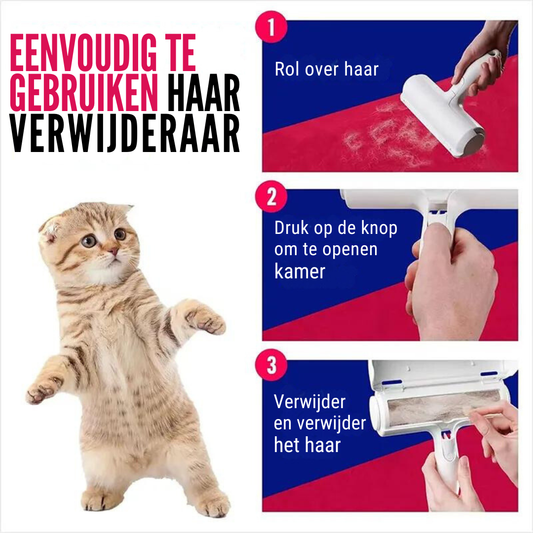 EENVOUDIG TE GEBRUIKEN HAAR VERWIJDERAAR

1

Rol over haar

2

Druk op de knop om te openen kamer

3

Verwijder en verwijder het haar