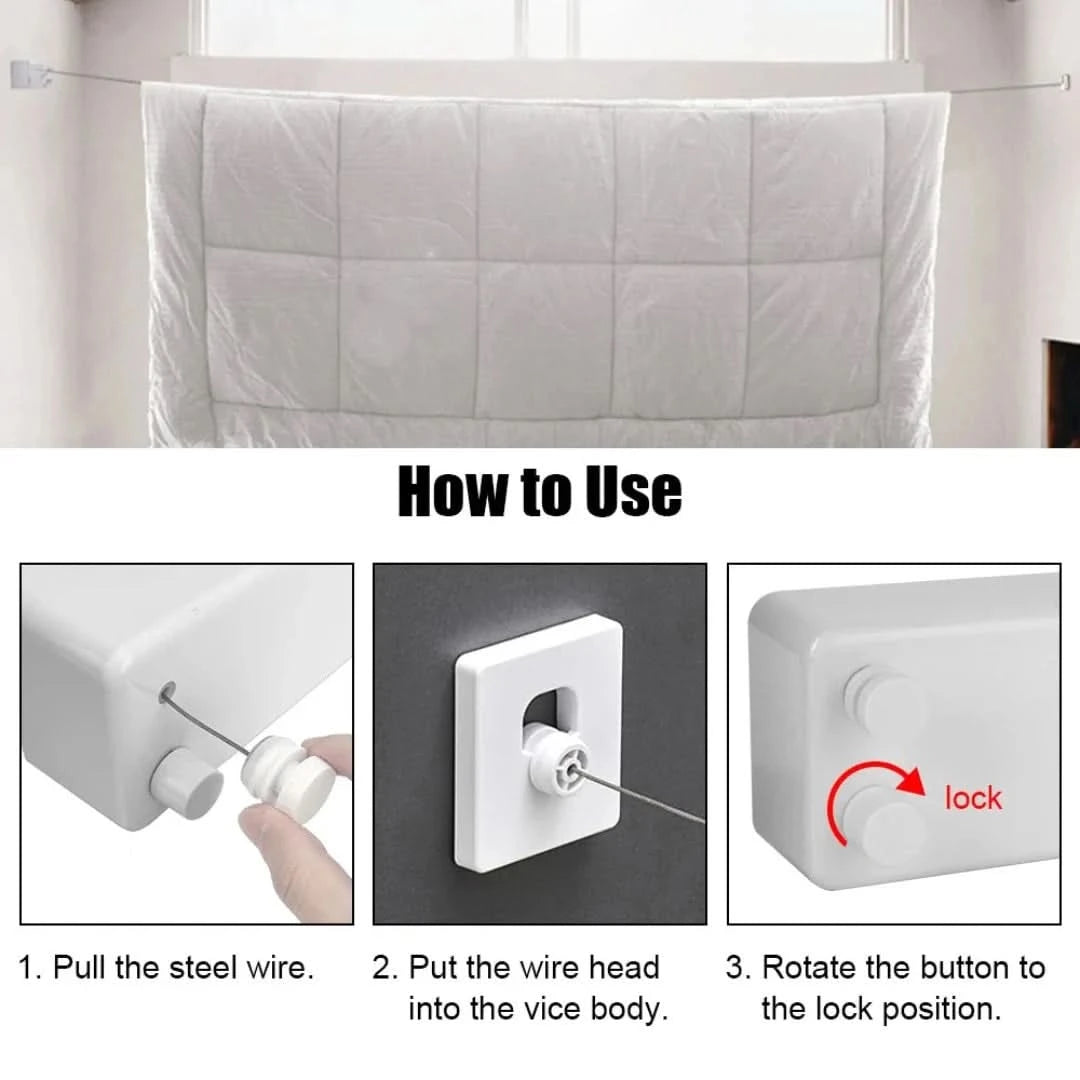 How to Use

lock

1. Pull the steel wire.

2. Put the wire head into the vice body.

3. Rotate the button to the lock position.