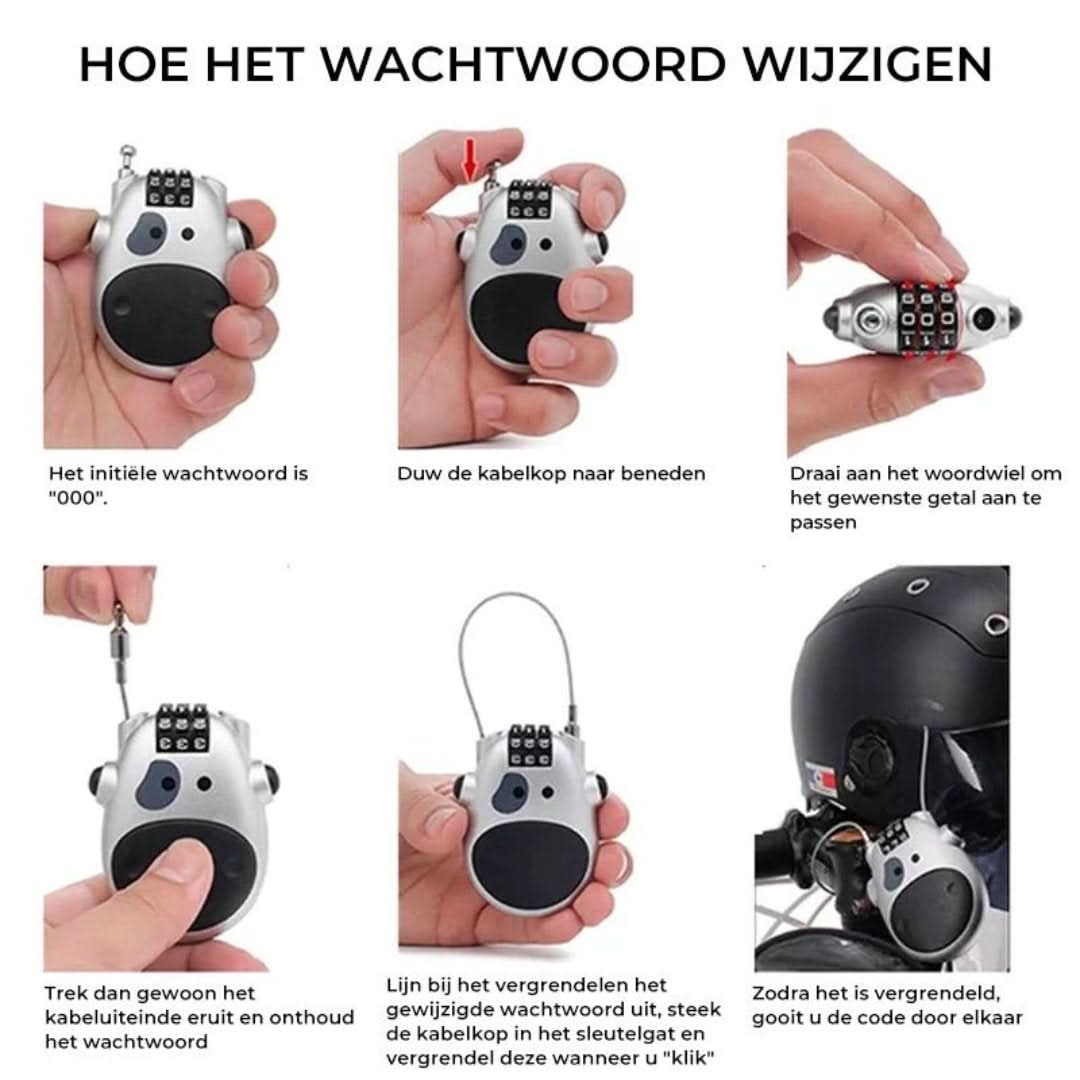 HOE HET WACHTWOORD WIJZIGEN

Het initiële wachtwoord is "000".

Duw de kabelkop naar beneden

Draai aan het woordwiel om het gewenste getal aan te passen

Trek dan gewoon het kabeluiteinde eruit en onthoud het wachtwoord

Lijn bij het vergrendelen het gewijzigde wachtwoord uit, steek de kabelkop in het sleutelgat en vergrendel deze wanneer u "klik"

Zodra het is vergrendeld, gooit u de code door elkaar