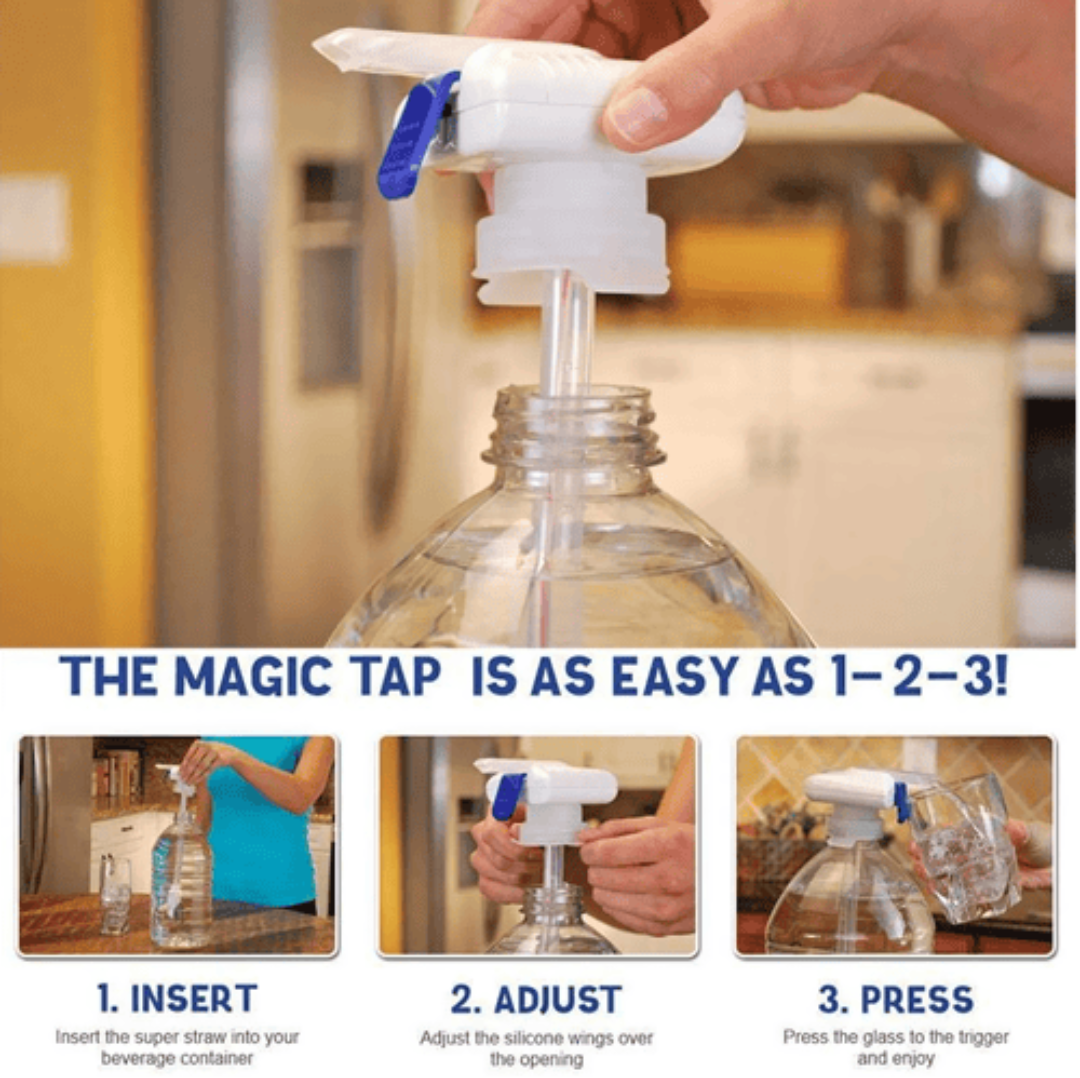 THE MAGIC TAP IS AS EASY AS 1–2–3!

1. INSERT
Insert the super straw into your beverage container

2. ADJUST
Adjust the silicone wings over the opening

3. PRESS
Press the glass to the trigger and enjoy