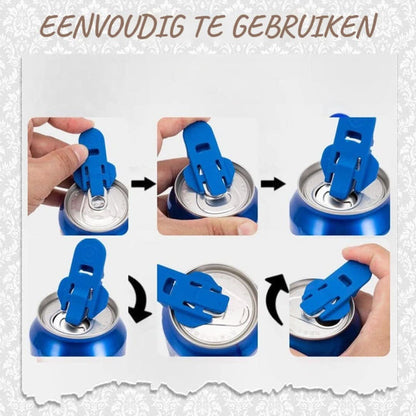 EENVOUDIG TE GEBRUIKEN