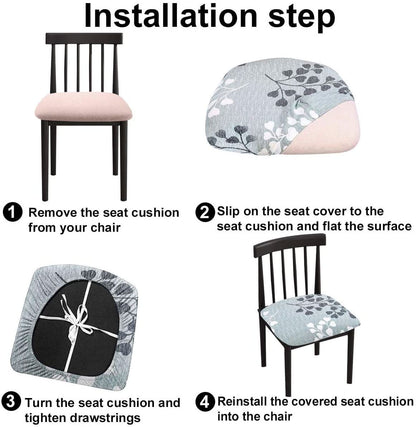 Installation step

1 Remove the seat cushion from your chair

2 Slip on the seat cover to the seat cushion and flat the surface

3 Turn the seat cushion and tighten drawstrings

4 Reinstall the covered seat cushion into the chair