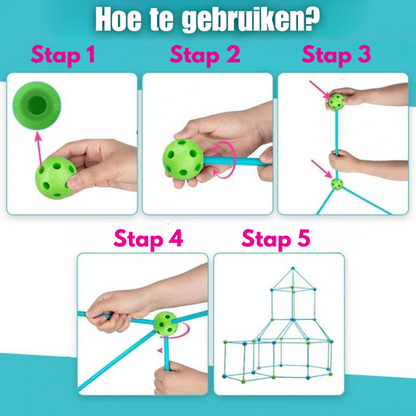 Hoe te gebruiken?

Stap 1

Stap 2

Stap 3

Stap 4

Stap 5