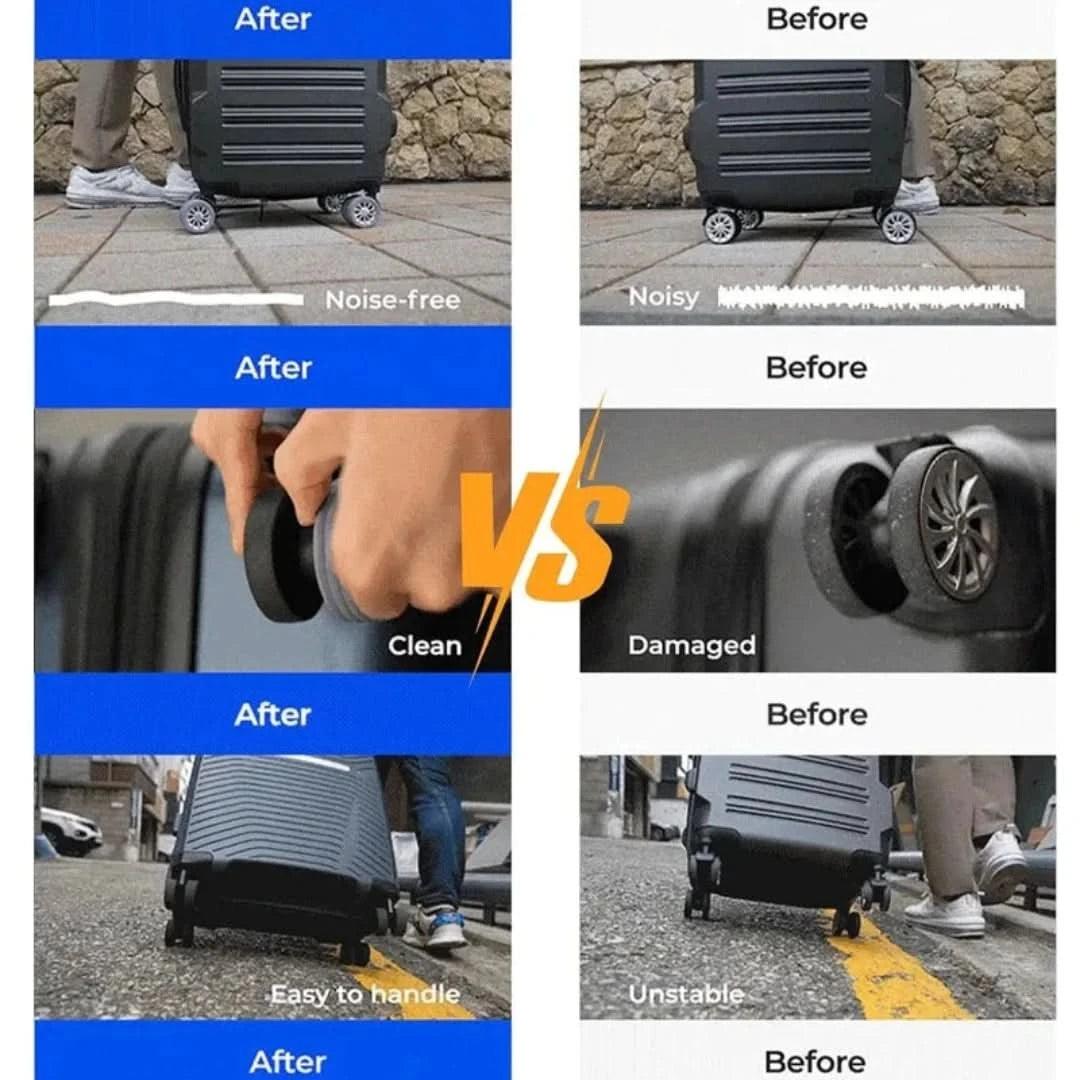 After

Noise-free

After

Clean

After

Easy to handle

After

VS

Before

Noisy

Before

Damaged

Before

Unstable

Before