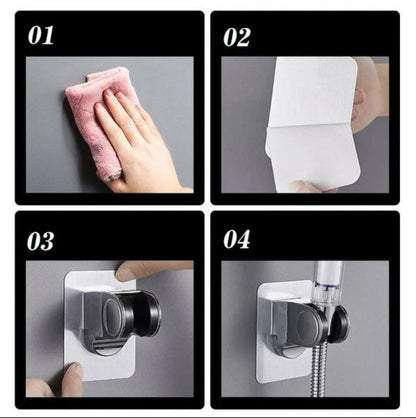 01

02

03

04