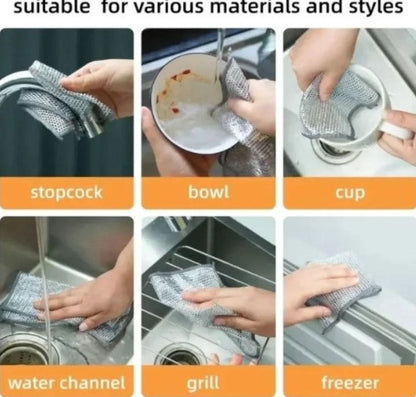 suitable for various materials and styles

stopcock

bowl

cup

water channel

grill

freezer