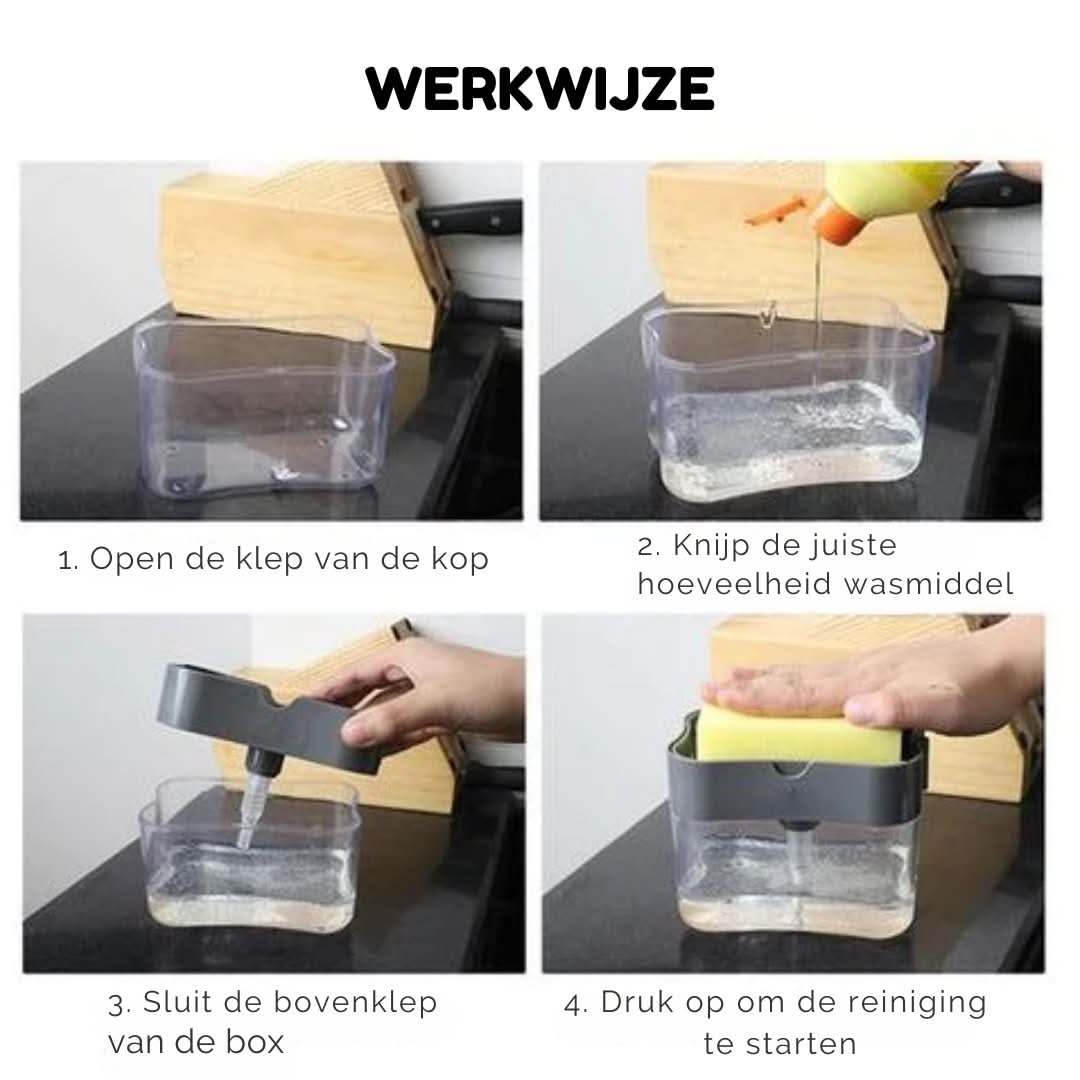 WERKWIJZE

1. Open de klep van de kop

2. Knijp de juiste hoeveelheid wasmiddel

3. Sluit de bovenklep van de box

4. Druk op om de reiniging te starten