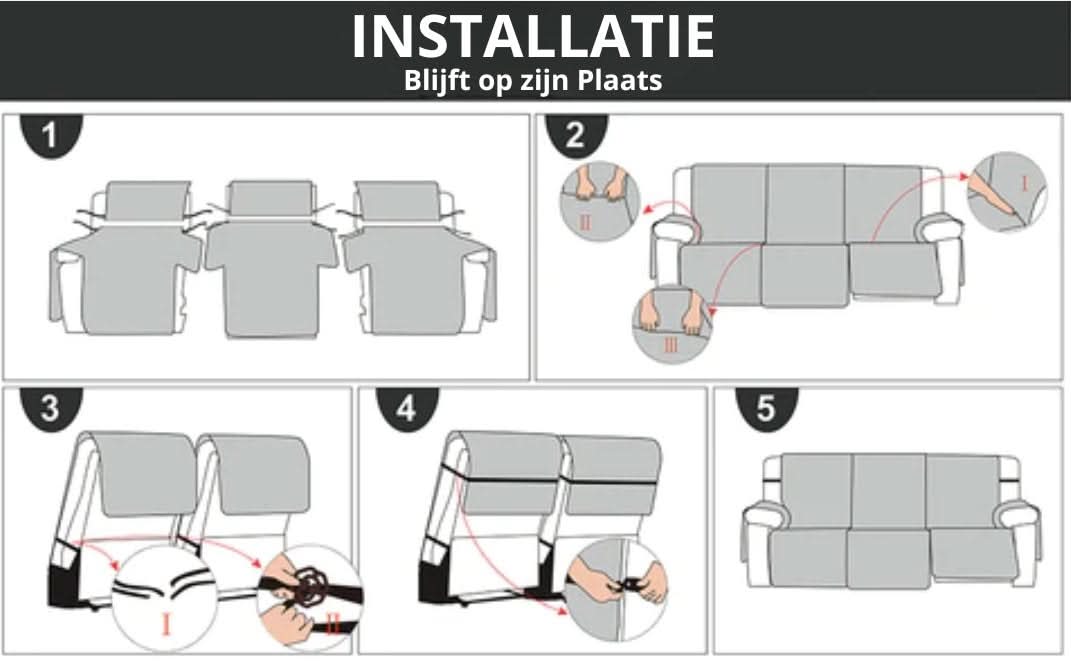 INSTALLATIE
Blijft op zijn Plaats

1

2

II

I

III

3

I

II

4

5