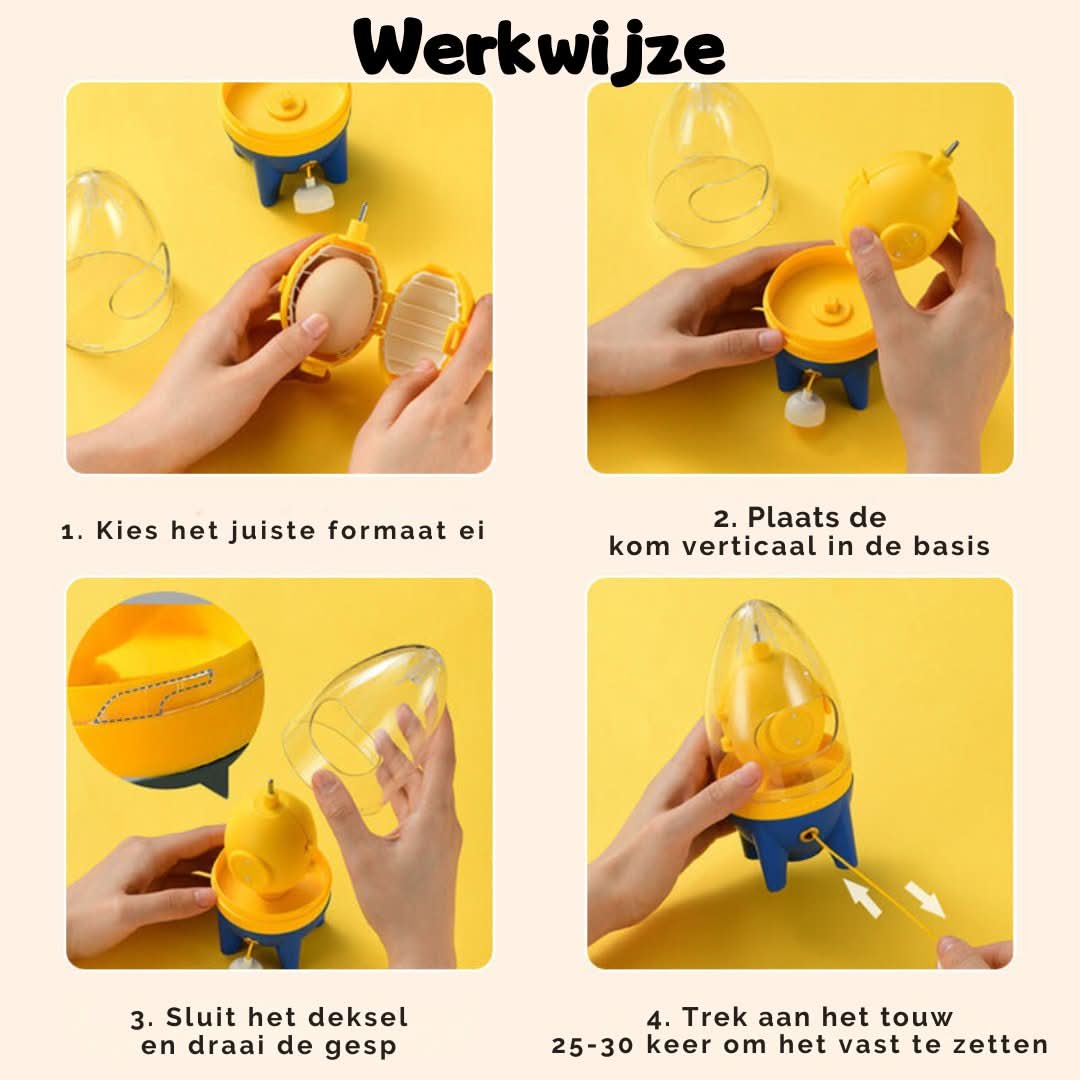 Werkwijze

1. Kies het juiste formaat ei

2. Plaats de kom verticaal in de basis

3. Sluit het deksel en draai de gesp

4. Trek aan het touw 25-30 keer om het vast te zetten