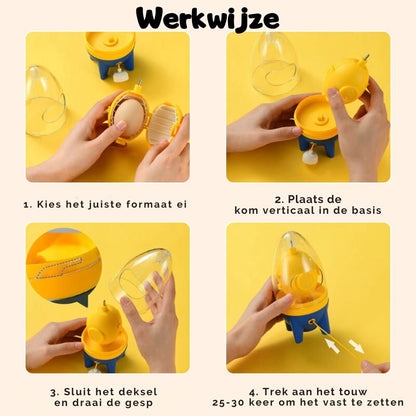 Werkwijze

1. Kies het juiste formaat ei

2. Plaats de kom verticaal in de basis

3. Sluit het deksel en draai de gesp

4. Trek aan het touw 25-30 keer om het vast te zetten