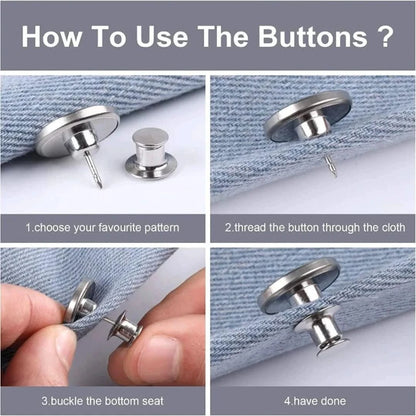 How To Use The Buttons ?

1.choose your favourite pattern

2.thread the button through the cloth

3.buckle the bottom seat

4.have done