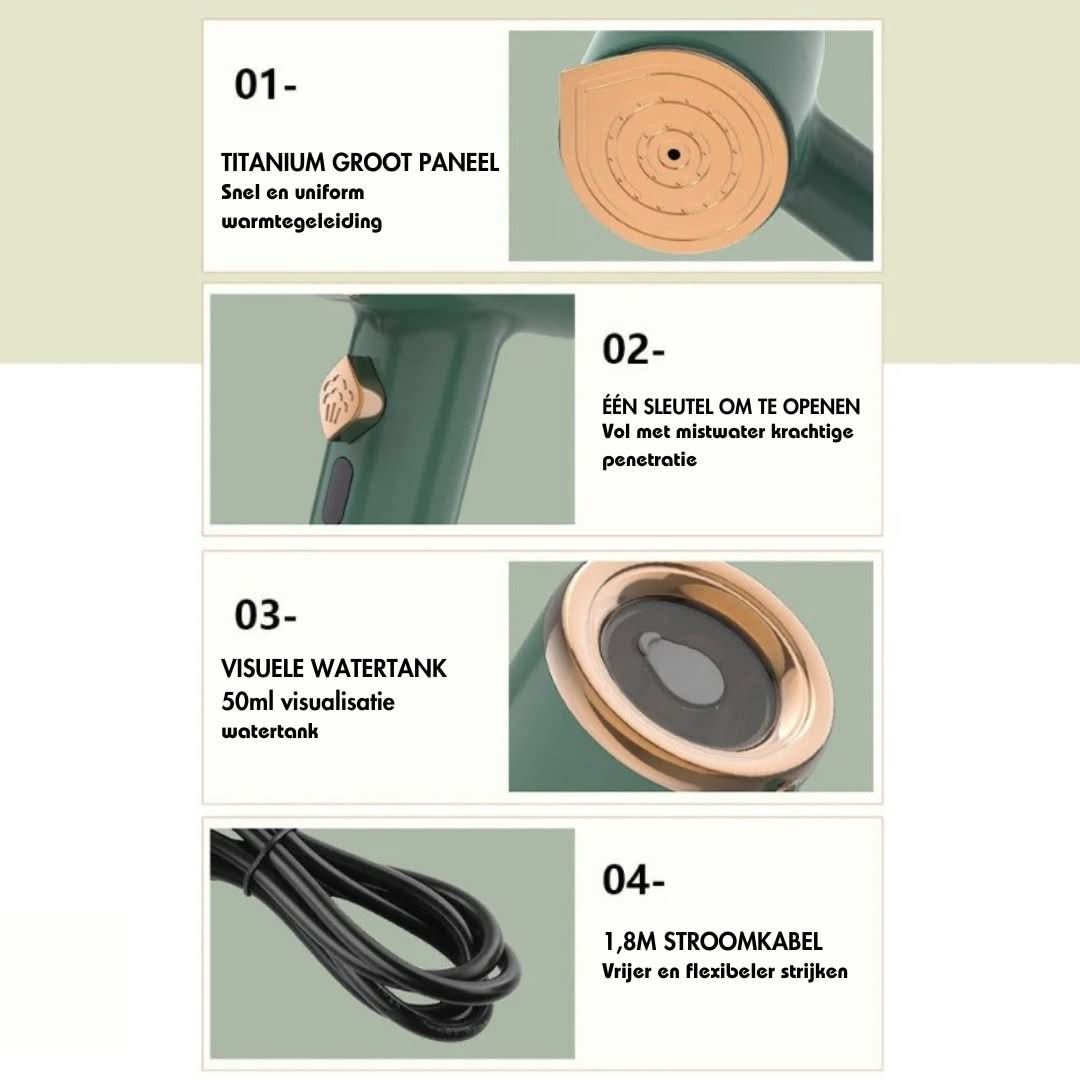 01-

TITANIUM GROOT PANEEL
Snel en uniform warmtegeleiding

02-

ÉÉN SLEUTEL OM TE OPENEN
Vol met mistwater krachtige penetratie

03-

VISUELE WATERTANK
50ml visualisatie watertank

04-

1,8M STROOMKABEL
Vrijer en flexibeler strijken