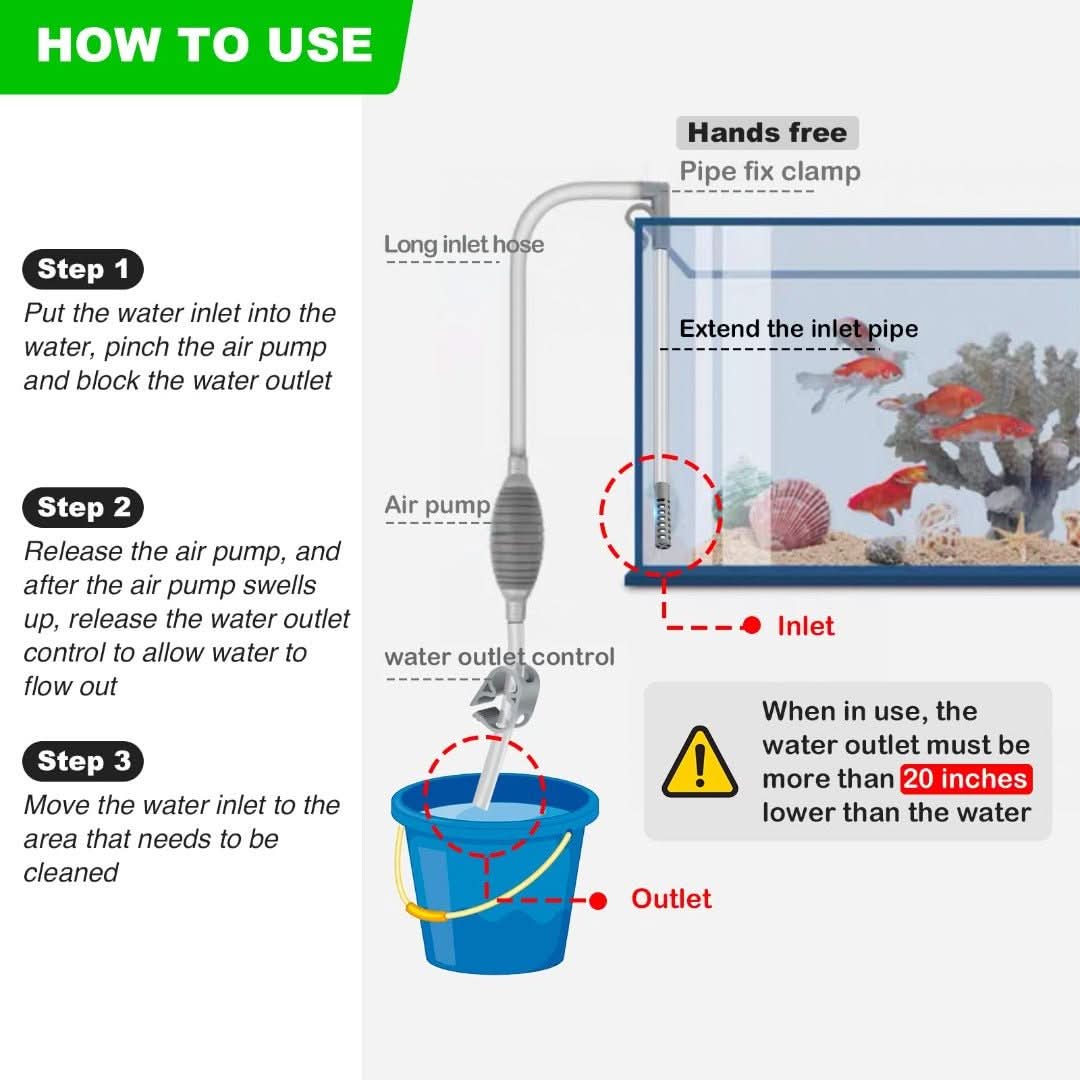 HOW TO USE

Step 1
Put the water inlet into the water, pinch the air pump and block the water outlet

Step 2
Release the air pump, and after the air pump swells up, release the water outlet control to allow water to flow out

Step 3
Move the water inlet to the area that needs to be cleaned

Hands free
Pipe fix clamp

Long inlet hose

Extend the inlet pipe

Air pump

Inlet

water outlet control

When in use, the water outlet must be more than 20 inches lower than the water

Outlet