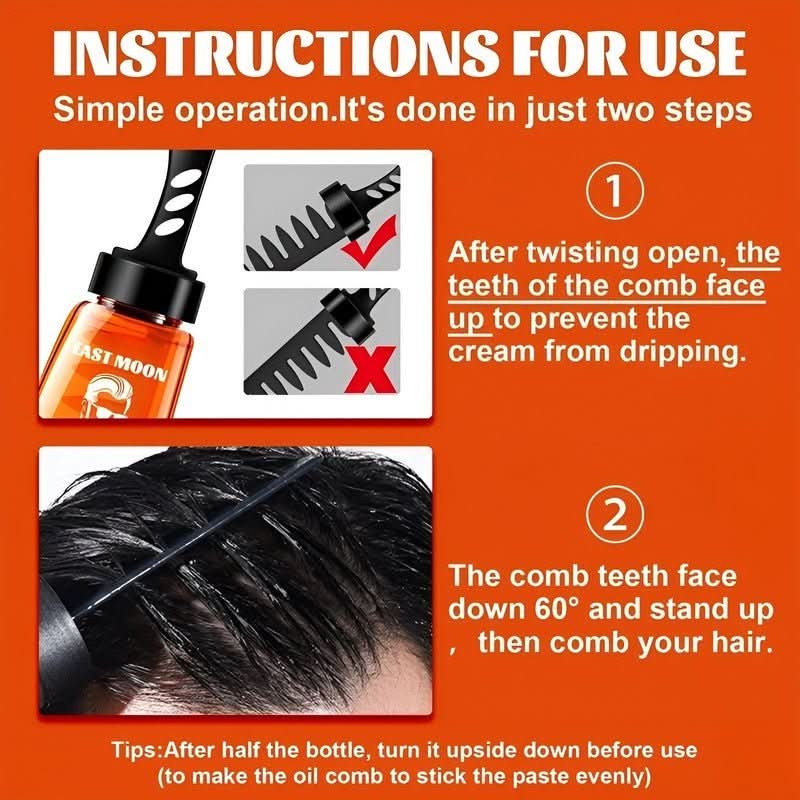 INSTRUCTIONS FOR USE

Simple operation.It's done in just two steps

EAST MOON

①

After twisting open, the teeth of the comb face up to prevent the cream from dripping.

②

The comb teeth face down 60° and stand up , then comb your hair.

Tips:After half the bottle, turn it upside down before use (to make the oil comb to stick the paste evenly)