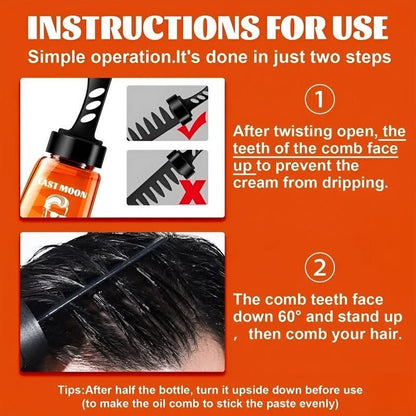 INSTRUCTIONS FOR USE

Simple operation.It's done in just two steps

EAST MOON

1

After twisting open, the teeth of the comb face up to prevent the cream from dripping.

2

The comb teeth face down 60° and stand up , then comb your hair.

Tips:After half the bottle, turn it upside down before use (to make the oil comb to stick the paste evenly)