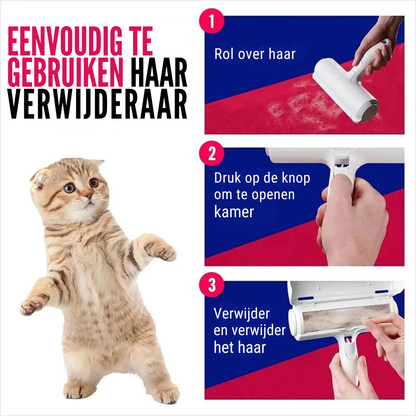 EENVOUDIG TE GEBRUIKEN HAAR VERWIJDERAAR

1
Rol over haar

2
Druk op de knop om te openen kamer

3
Verwijder en verwijder het haar