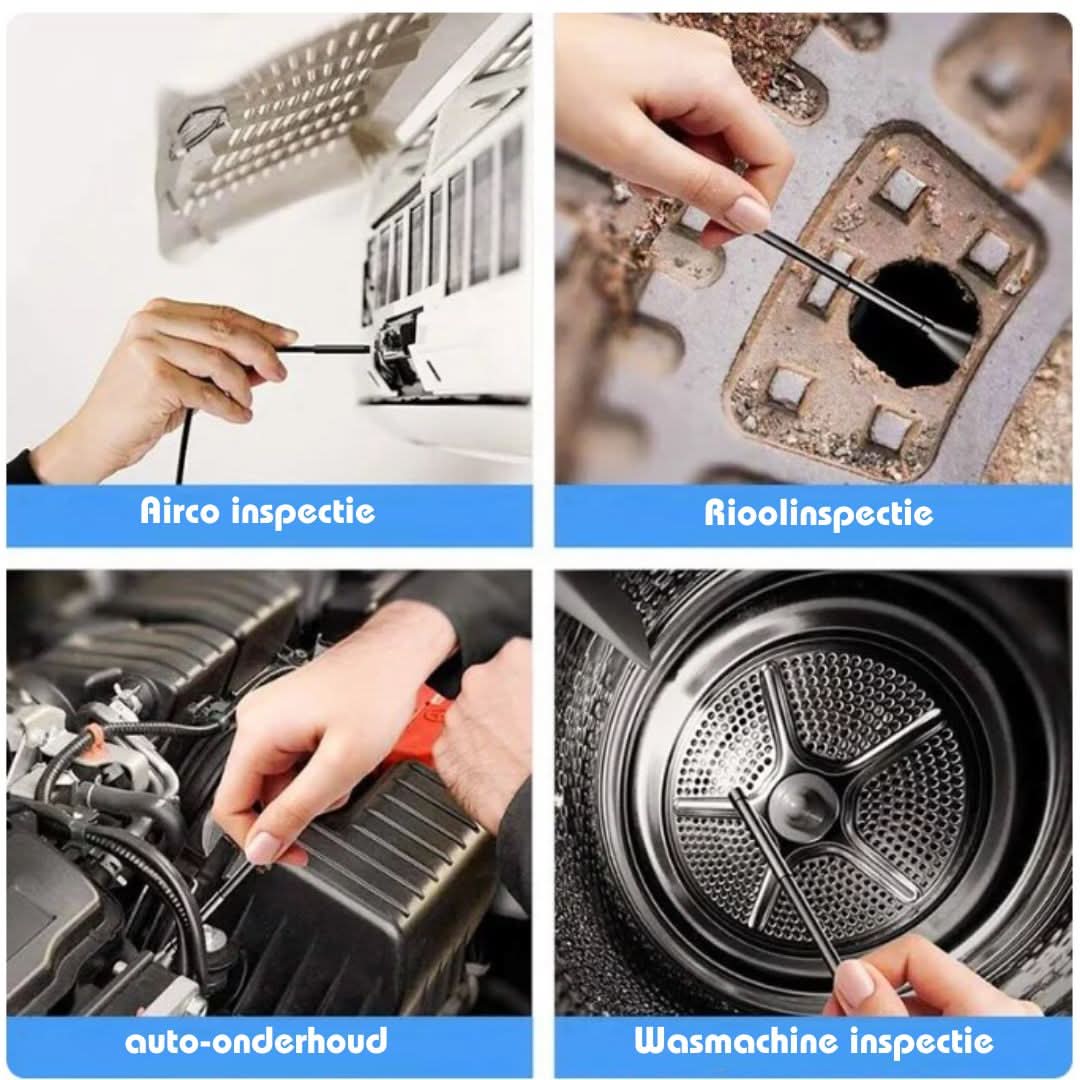 Airco inspectie

Rioolinspectie

auto-onderhoud

Wasmachine inspectie