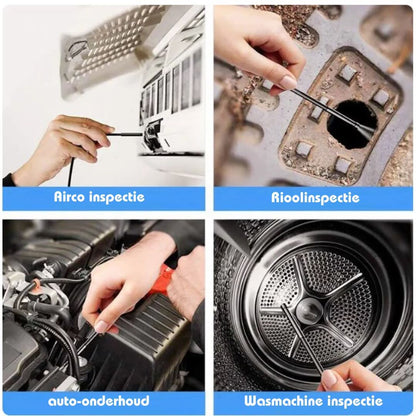 Airco inspectie

Rioolinspectie

auto-onderhoud

Wasmachine inspectie